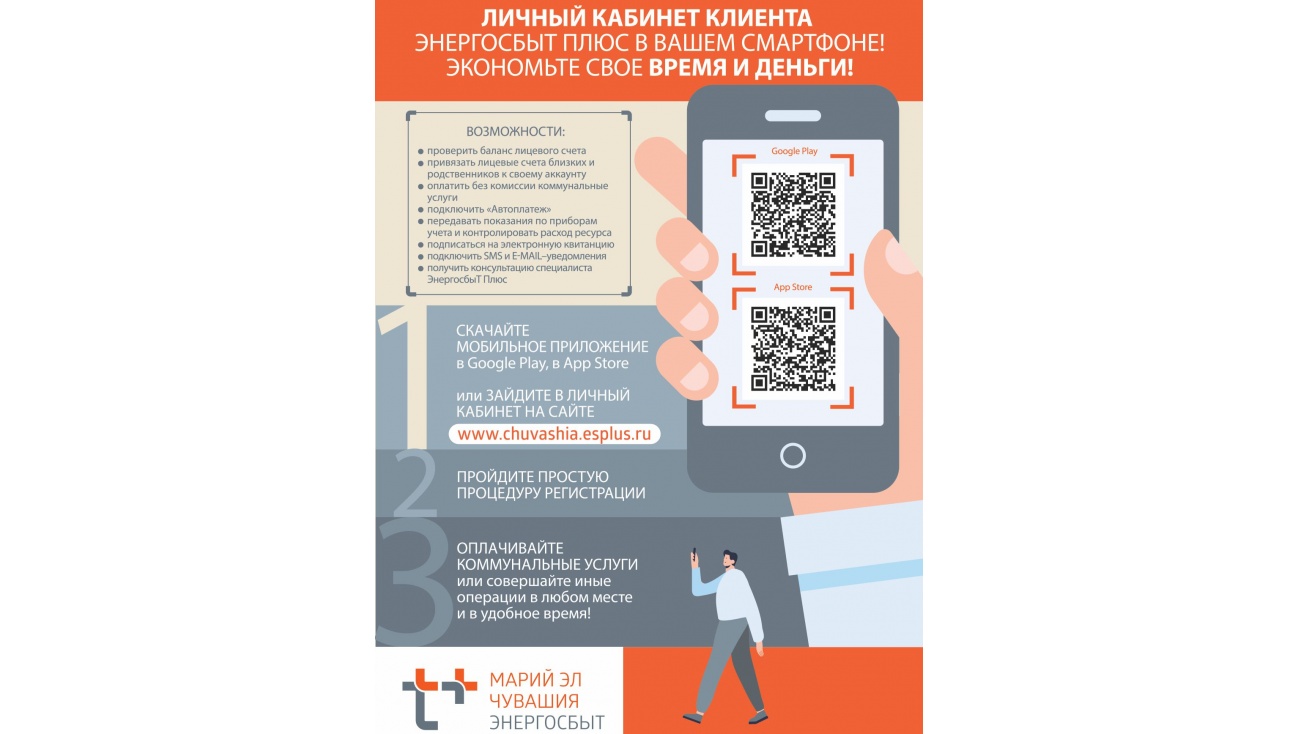 ЛИЧНЫЙ КАБИНЕТ КЛИЕНТА
ЭНЕРГОСБЫТ ПЛЮС В ВАШЕМ СМАРТФОНЕ!
ЭКОНОМЬТЕ СВОЕ ВРЕМЯ И ДЕНЬГИ!

ВОЗМОЖНОСТИ:
● проверить баланс лицевого счета
● привязать лицевые счета близких и родственников к своему аккаунту
● оплатить без комиссии коммунальные услуги
● подключить «Автоплатеж»
● передавать показания по приборам учета и контролировать расход ресурса
● подписаться на электронную квитанцию
● подключить SMS и E-MAIL–уведомления
● получить консультацию специалиста ЭнергосбыТ Плюс

Google Play

App Store

1
СКАЧАЙТЕ МОБИЛЬНОЕ ПРИЛОЖЕНИЕ в Google Play, в App Store

или ЗАЙДИТЕ В ЛИЧНЫЙ КАБИНЕТ НА САЙТЕ
www.chuvashia.esplus.ru

2
ПРОЙДИТЕ ПРОСТУЮ ПРОЦЕДУРУ РЕГИСТРАЦИИ

3
ОПЛАЧИВАЙТЕ КОММУНАЛЬНЫЕ УСЛУГИ или совершайте иные операции в любом месте и в удобное время!

МАРИЙ ЭЛ
ЧУВАШИЯ
ЭНЕРГОСБЫТ