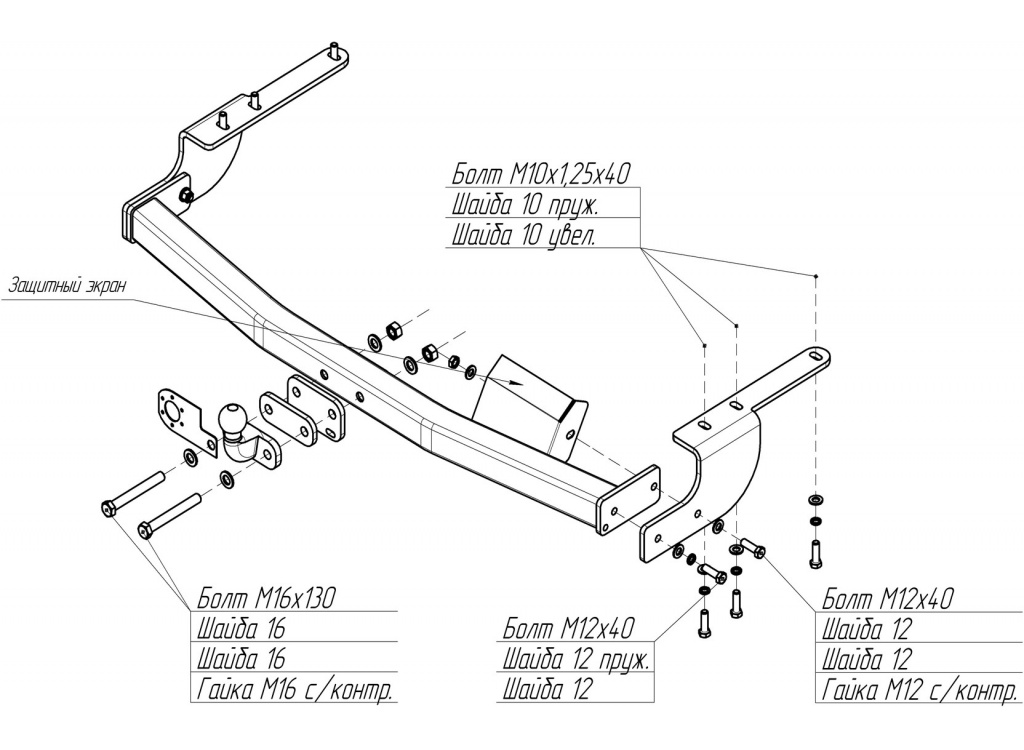 Болт М10х1,25х40
Шайба 10 пруж.
Шайба 10 увел.

Защитный экран

Болт М16х130
Шайба 16
Шайба 16
Гайка М16 с/контр.

Болт М12х40
Шайба 12 пруж.
Шайба 12

Болт М12х40
Шайба 12
Шайба 12
Гайка М12 с/контр.