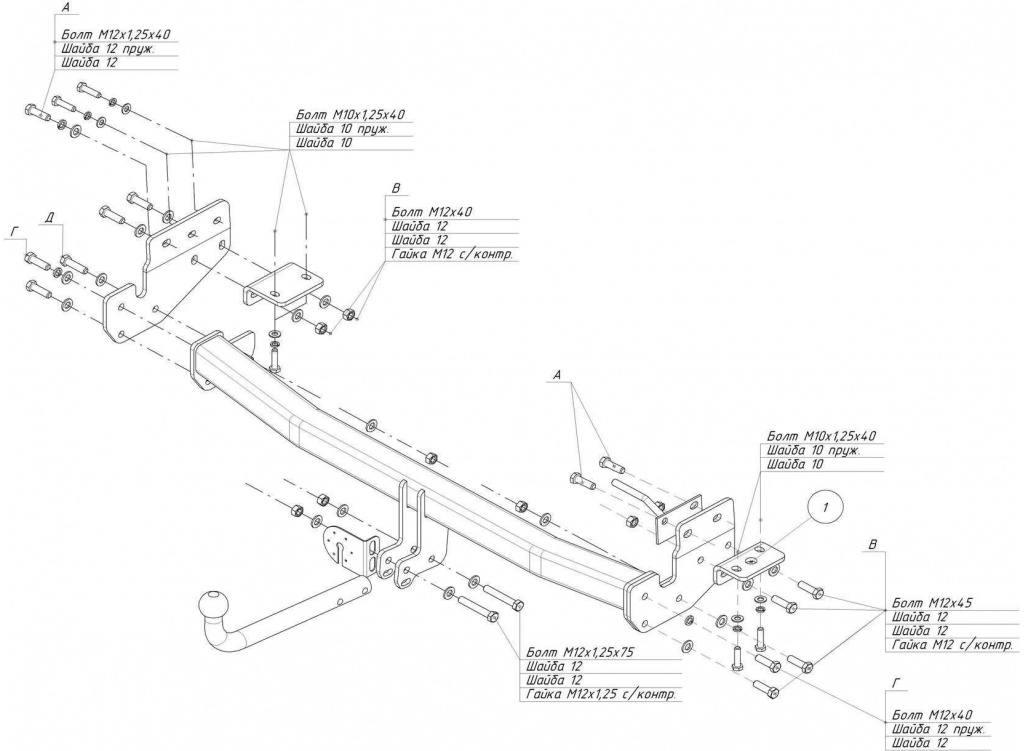 А
Болт М12х1,25х40
Шайба 12 пруж.
Шайба 12

Болт М10х1,25х40
Шайба 10 пруж.
Шайба 10

В
Болт М12х40
Шайба 12
Шайба 12
Гайка М12 с/контр.

Г
Д

А

Болт М10х1,25х40
Шайба 10 пруж.
Шайба 10

1

В
Болт М12х45
Шайба 12
Шайба 12
Гайка М12 с/контр.

Болт М12х1,25х75
Шайба 12
Шайба 12
Гайка М12х1,25 с/контр.

Г
Болт М12х40
Шайба 12 пруж.
Шайба 12