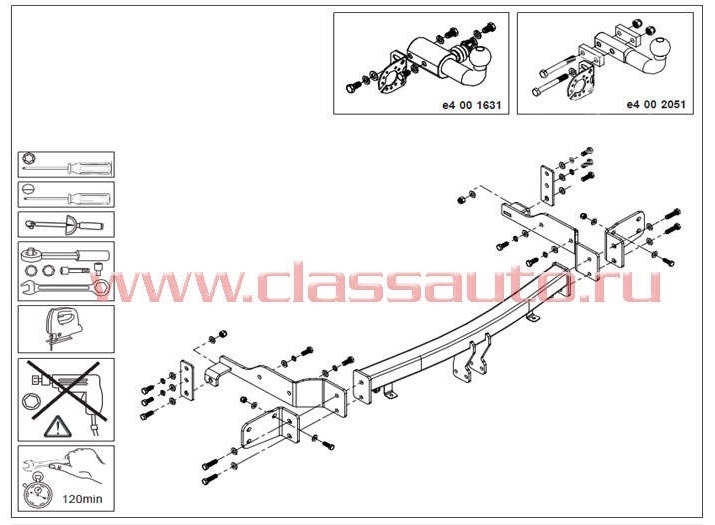 e4 00 1631

e4 00 2051

www.classauto.ru

120min