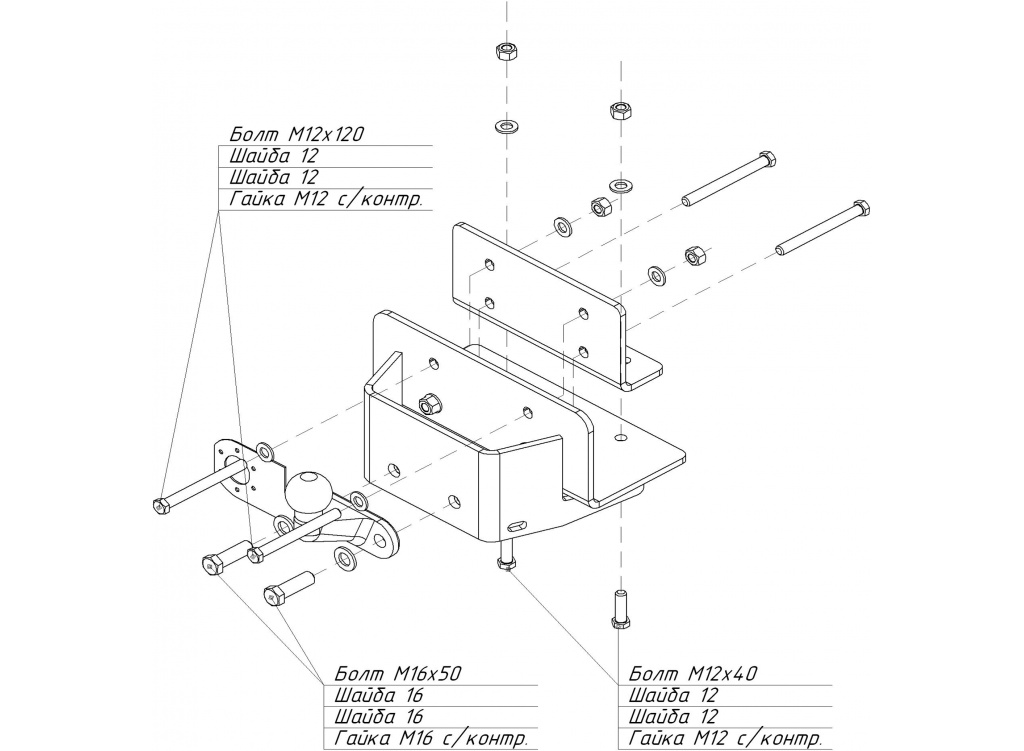 Болт М12х120
Шайба 12
Шайба 12
Гайка М12 с/контр.

Болт М16х50
Шайба 16
Шайба 16
Гайка М16 с/контр.

Болт М12х40
Шайба 12
Шайба 12
Гайка М12 с/контр.