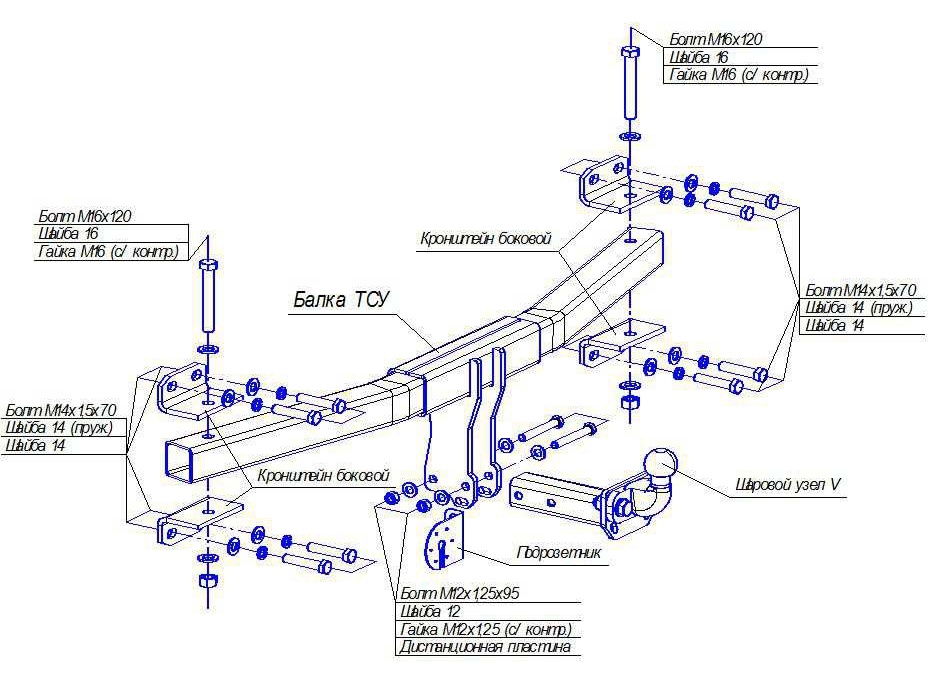 Болт М16х120
Шайба 16
Гайка М16 (с/ контр.)

Болт М16х120
Шайба 16
Гайка М16 (с/ контр.)

Кронштейн боковой

Балка ТСУ

Болт М14х1,5х70
Шайба 14 (пруж.)
Шайба 14

Болт М14х1,5х70
Шайба 14 (пруж.)
Шайба 14

Кронштейн боковой

Шаровой узел V

Подрозетник

Болт М12х1,25х95
Шайба 12
Гайка М12х1,25 (с/ контр.)
Дистанционная пластина