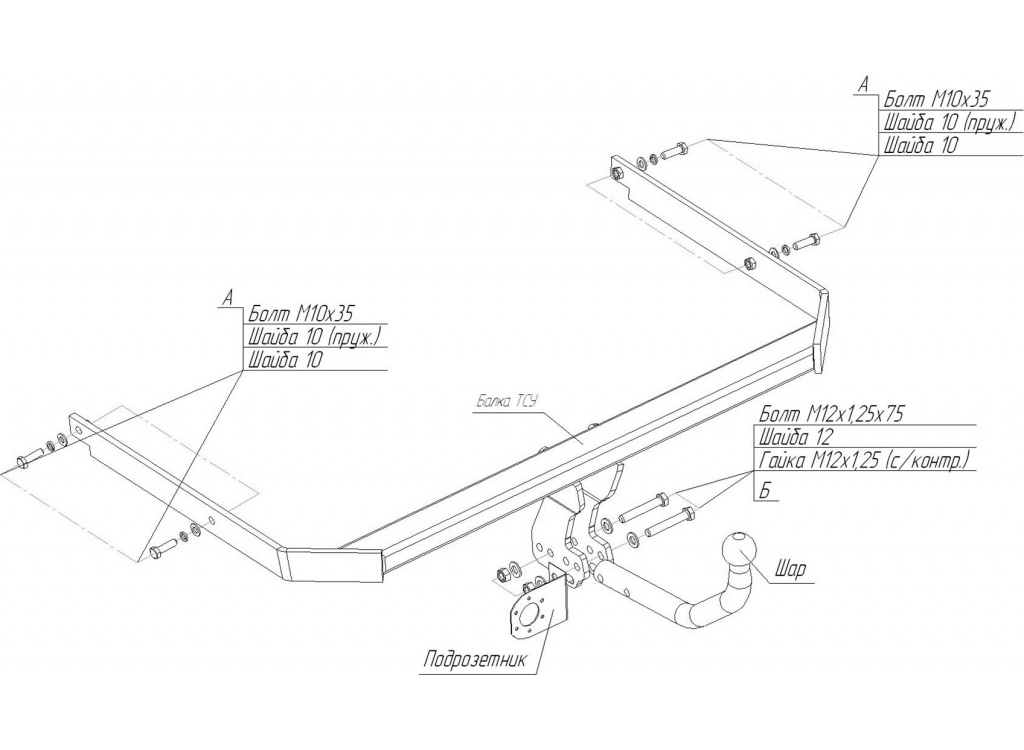 А
Болт М10х35
Шайба 10 (пруж.)
Шайба 10

А
Болт М10х35
Шайба 10 (пруж.)
Шайба 10

Балка ТСУ

Болт М12х1,25х75
Шайба 12
Гайка М12х1,25 (с/контр.)
Б

Шар

Подрозетник