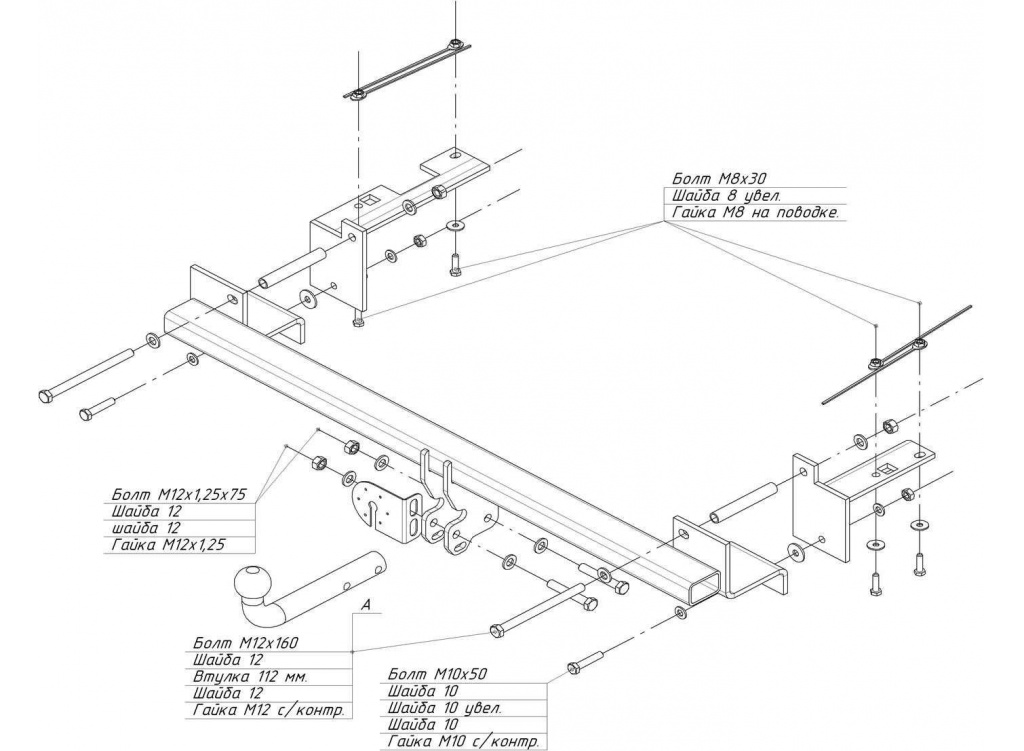 Болт М8х30
Шайба 8 увел.
Гайка М8 на поводке.

Болт М12х1,25х75
Шайба 12
шайба 12
Гайка М12х1,25

А

Болт М12х160
Шайба 12
Втулка 112 мм.
Шайба 12
Гайка М12 с/контр.

Болт М10х50
Шайба 10
Шайба 10 увел.
Шайба 10
Гайка М10 с/контр.