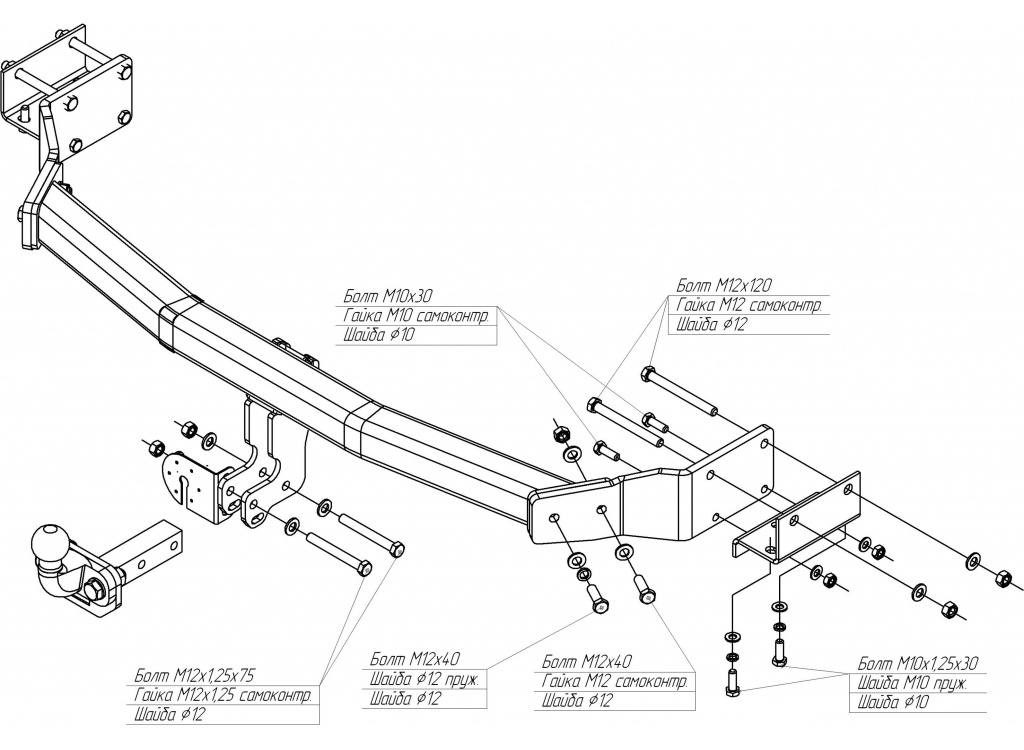 Болт М10х30
Гайка М10 самоконтр.
Шайба ф10

Болт М12х120
Гайка М12 самоконтр.
Шайба ф12

Болт М12х1,25х75
Гайка М12х1,25 самоконтр.
Шайба ф12

Болт М12х40
Шайба ф12 пруж.
Шайба ф12

Болт М12х40
Гайка М12 самоконтр.
Шайба ф12

Болт М10х1,25х30
Шайба М10 пруж.
Шайба ф10