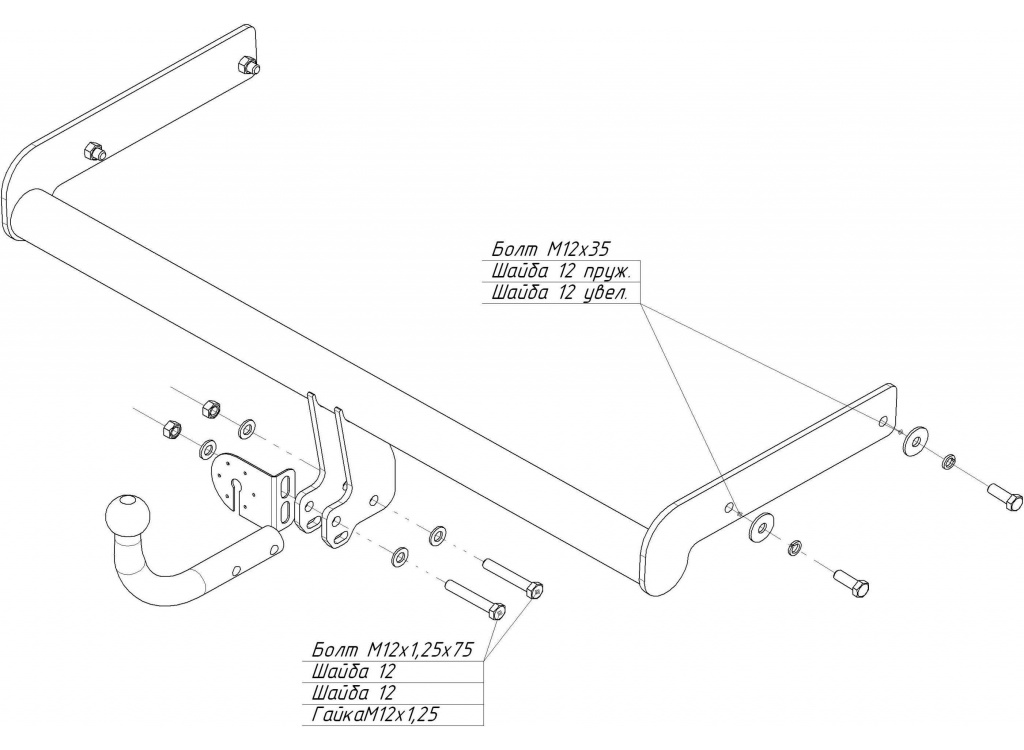 Болт М12х35
Шайба 12 пруж.
Шайба 12 увел.

Болт М12х1,25х75
Шайба 12
Шайба 12
ГайкаМ12х1,25