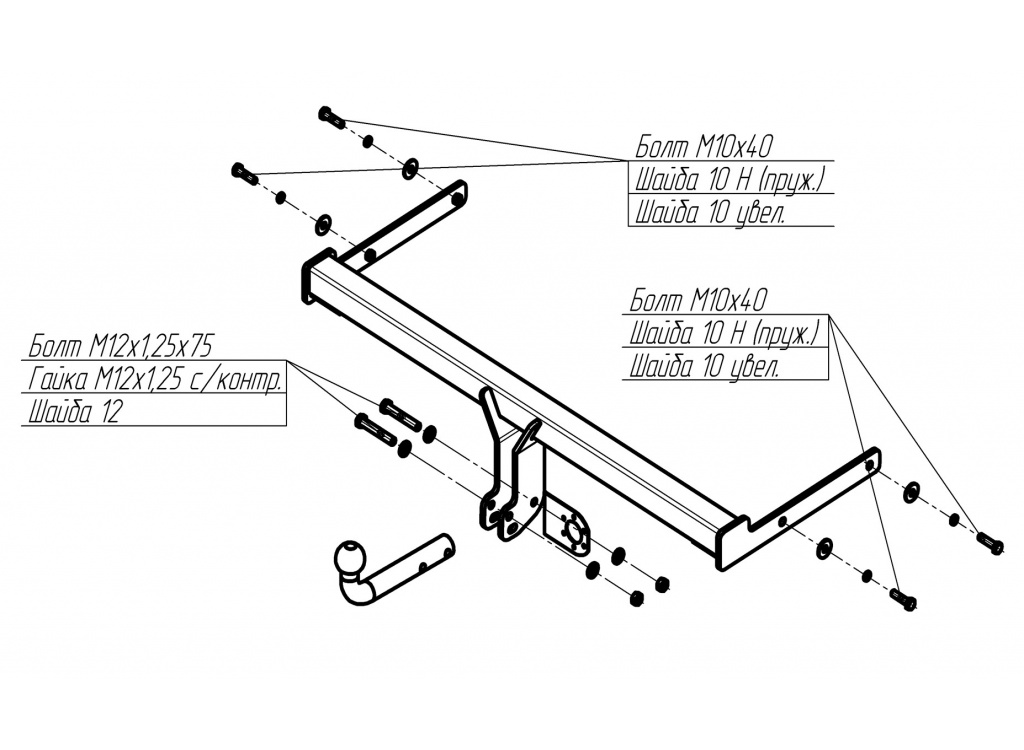 Болт М10х40
Шайба 10 Н (пруж.)
Шайба 10 увел.

Болт М10х40
Шайба 10 Н (пруж.)
Шайба 10 увел.

Болт М12х1,25х75
Гайка М12х1,25 с/контр.
Шайба 12